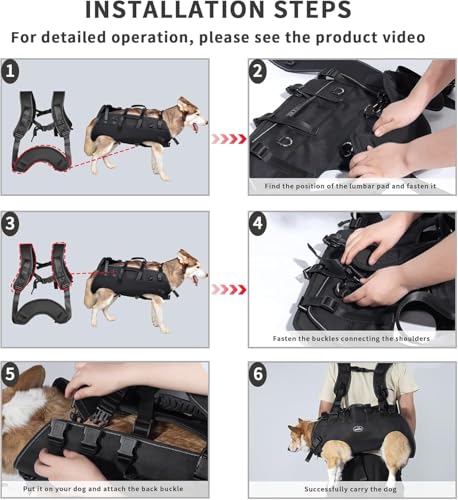 INSTALLATION STEPS
For detailed operation, please see the product video

1

2
Find the position of the lumbar pad and fasten it

3

4
Fasten the buckles connecting the shoulders

5
Put it on your dog and attach the back buckle

6
Successfully carry the dog