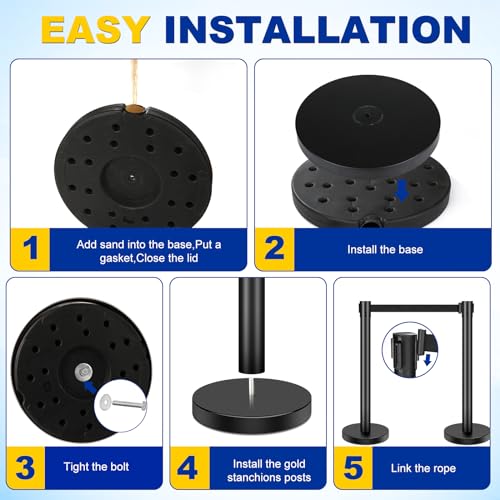 EASY INSTALLATION

1

Add sand into the base,Put a gasket,Close the lid

2

Install the base

3

Tight the bolt

4

Install the gold stanchions posts

5

Link the rope