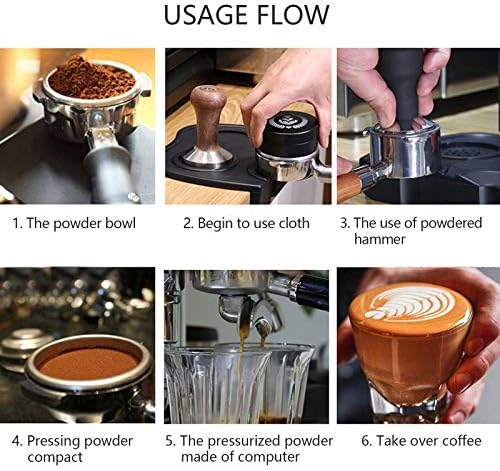 USAGE FLOW

1. The powder bowl

2. Begin to use cloth

3. The use of powdered hammer

4. Pressing powder compact

5. The pressurized powder made of computer

6. Take over coffee