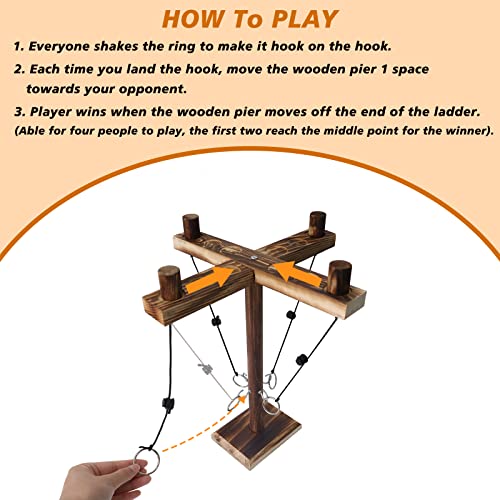 HOW To PLAY

1. Everyone shakes the ring to make it hook on the hook.

2. Each time you land the hook, move the wooden pier 1 space towards your opponent.

3. Player wins when the wooden pier moves off the end of the ladder.
(Able for four people to play, the first two reach the middle point for the winner).