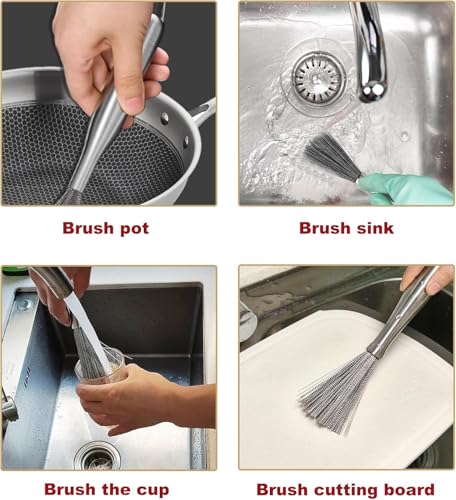 Brush pot

Brush sink

Brush the cup

Brush cutting board