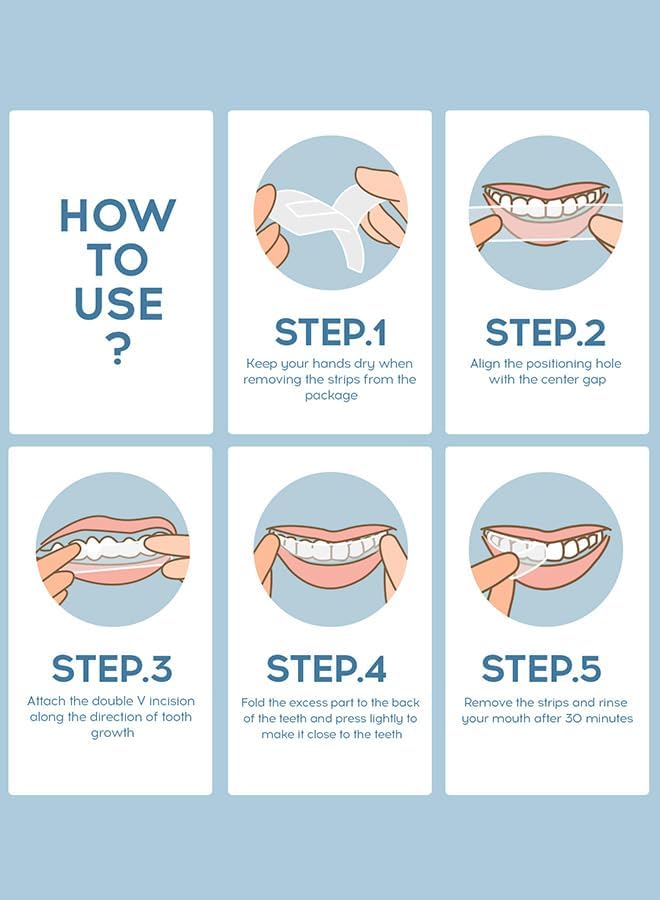 HOW TO USE ?

STEP.1
Keep your hands dry when removing the strips from the package

STEP.2
Align the positioning hole with the center gap

STEP.3
Attach the double V incision along the direction of tooth growth

STEP.4
Fold the excess part to the back of the teeth and press lightly to make it close to the teeth

STEP.5
Remove the strips and rinse your mouth after 30 minutes