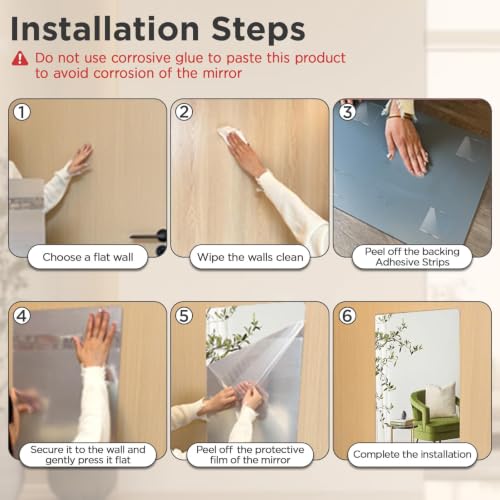 Installation Steps

Do not use corrosive glue to paste this product to avoid corrosion of the mirror

1
Choose a flat wall

2
Wipe the walls clean

3
Peel off the backing Adhesive Strips

4
Secure it to the wall and gently press it flat

5
Peel off the protective film of the mirror

6
Complete the installation