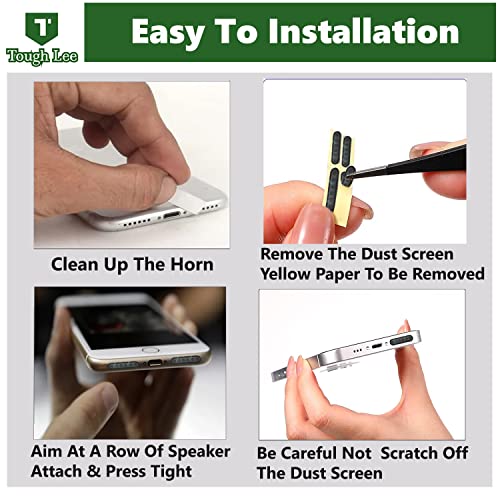 T
Tough Lee

Easy To Installation

Clean Up The Horn

Remove The Dust Screen
Yellow Paper To Be Removed

Aim At A Row Of Speaker
Attach & Press Tight

Be Careful Not Scratch Off
The Dust Screen