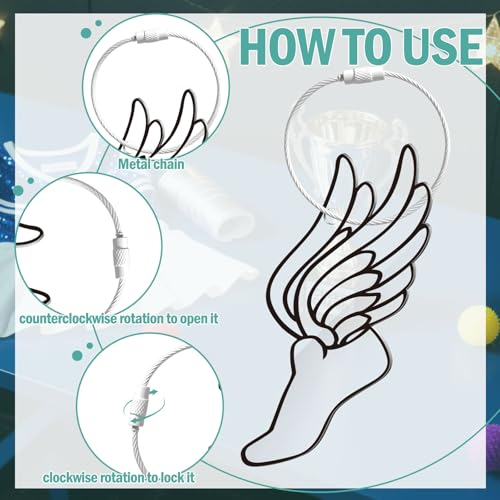 HOW TO USE

Metal chain

counterclockwise rotation to open it

clockwise rotation to lock it