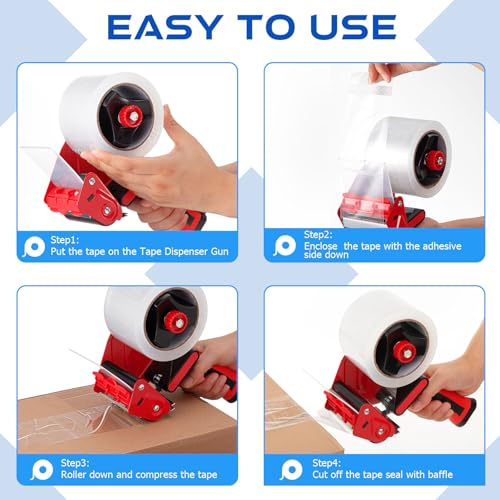 EASY TO USE

Step1:
Put the tape on the Tape Dispenser Gun

Step2:
Enclose the tape with the adhesive side down

Step3:
Roller down and compress the tape

Step4:
Cut off the tape seal with baffle