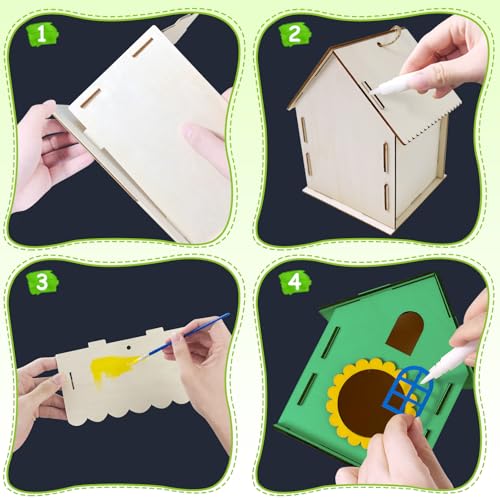 1

2

3

4