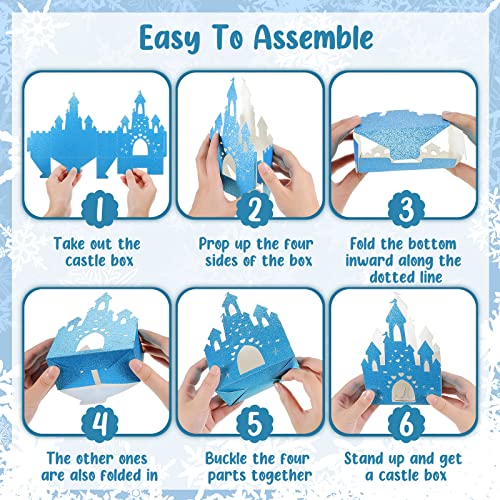 Easy To Assemble

1
Take out the castle box

2
Prop up the four sides of the box

3
Fold the bottom inward along the dotted line

4
The other ones are also folded in

5
Buckle the four parts together

6
Stand up and get a castle box