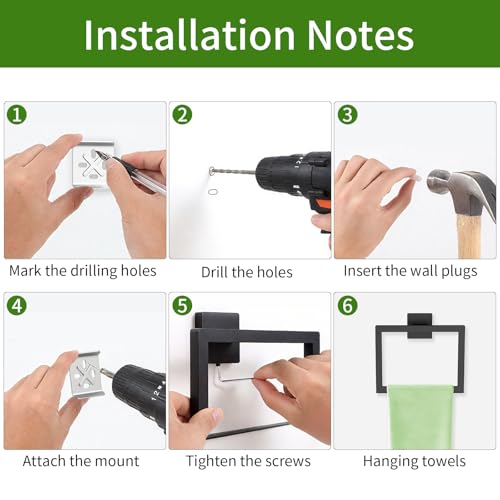 Installation Notes

1
Mark the drilling holes

2
Drill the holes

3
Insert the wall plugs

4
Attach the mount

5
Tighten the screws

6
Hanging towels