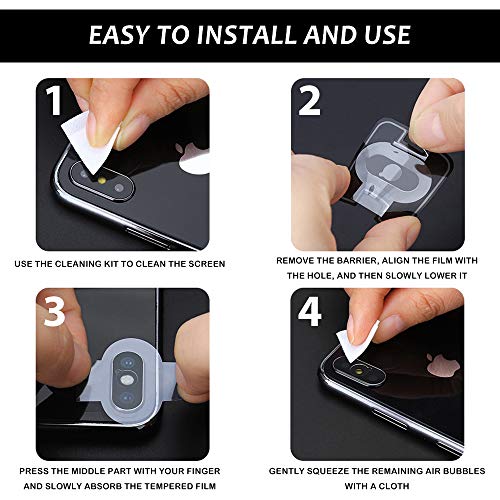 EASY TO INSTALL AND USE

1

USE THE CLEANING KIT TO CLEAN THE SCREEN

2

REMOVE THE BARRIER, ALIGN THE FILM WITH THE HOLE, AND THEN SLOWLY LOWER IT

3

PRESS THE MIDDLE PART WITH YOUR FINGER AND SLOWLY ABSORB THE TEMPERED FILM

4

GENTLY SQUEEZE THE REMAINING AIR BUBBLES WITH A CLOTH