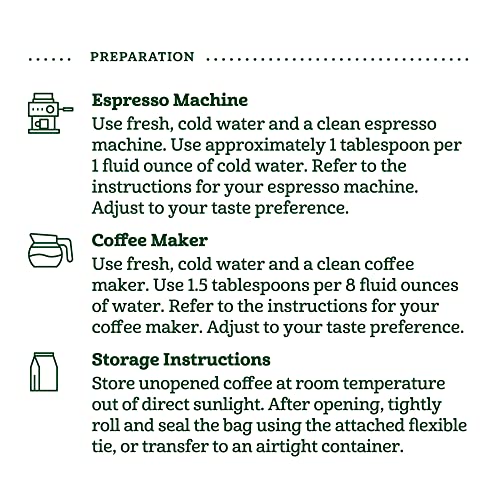 PREPARATION

Espresso Machine
Use fresh, cold water and a clean espresso machine. Use approximately 1 tablespoon per 1 fluid ounce of cold water. Refer to the instructions for your espresso machine. Adjust to your taste preference.

Coffee Maker
Use fresh, cold water and a clean coffee maker. Use 1.5 tablespoons per 8 fluid ounces of water. Refer to the instructions for your coffee maker. Adjust to your taste preference.

Storage Instructions
Store unopened coffee at room temperature out of direct sunlight. After opening, tightly roll and seal the bag using the attached flexible tie, or transfer to an airtight container.