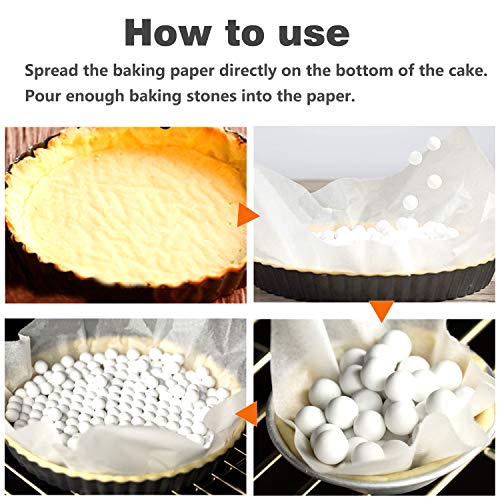 How to use

Spread the baking paper directly on the bottom of the cake.
Pour enough baking stones into the paper.