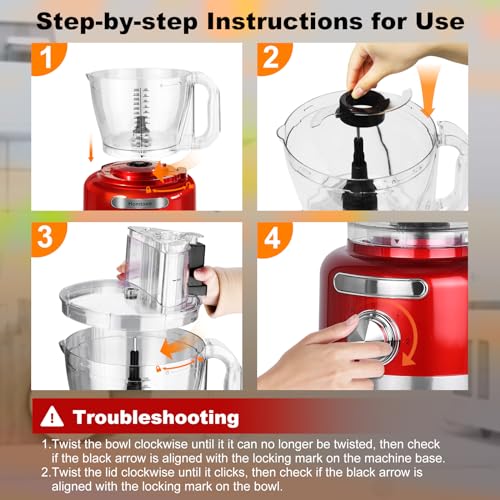 Step-by-step Instructions for Use

1

Homtone

2

3

4

Troubleshooting

1.Twist the bowl clockwise until it it can no longer be twisted, then check if the black arrow is aligned with the locking mark on the machine base.

2.Twist the lid clockwise until it clicks, then check if the black arrow is aligned with the locking mark on the bowl.