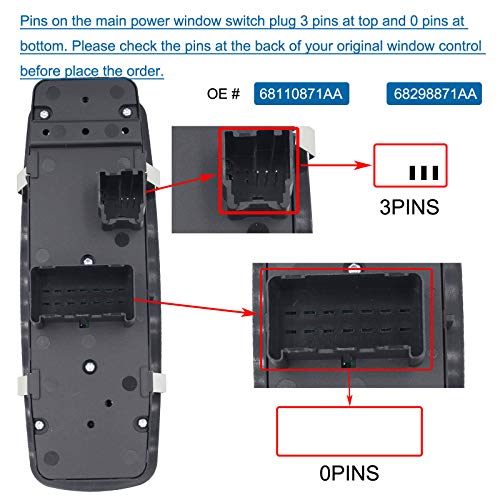 Pins on the main power window switch plug 3 pins at top and 0 pins at bottom. Please check the pins at the back of your original window control before place the order.

OE # 68110871AA 68298871AA

3PINS

0PINS