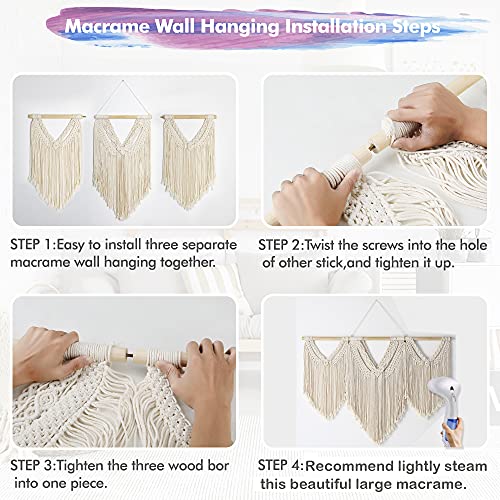 Macrame Wall Hanging Installation Steps

STEP 1:Easy to install three separate macrame wall hanging together.

STEP 2:Twist the screws into the hole of other stick,and tighten it up.

STEP 3:Tighten the three wood bor into one piece.

STEP 4:Recommend lightly steam this beautiful large macrame.