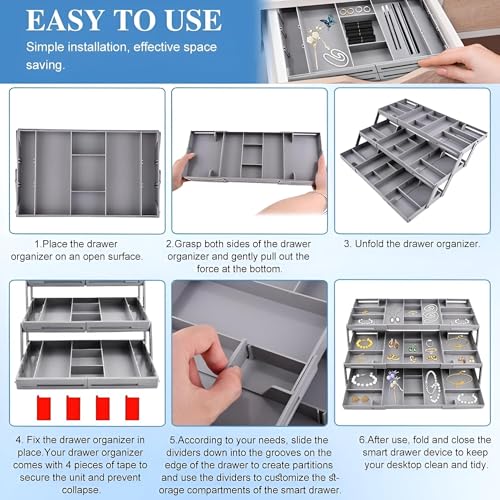 EASY TO USE

Simple installation, effective space saving.

1.Place the drawer organizer on an open surface.

2.Grasp both sides of the drawer organizer and gently pull out the force at the bottom.

3. Unfold the drawer organizer.

4. Fix the drawer organizer in place.Your drawer organizer comes with 4 pieces of tape to secure the unit and prevent collapse.

5.According to your needs, slide the dividers down into the grooves on the edge of the drawer to create partitions and use the dividers to customize the storage compartments of the smart drawer.

6.After use, fold and close the smart drawer device to keep your desktop clean and tidy.