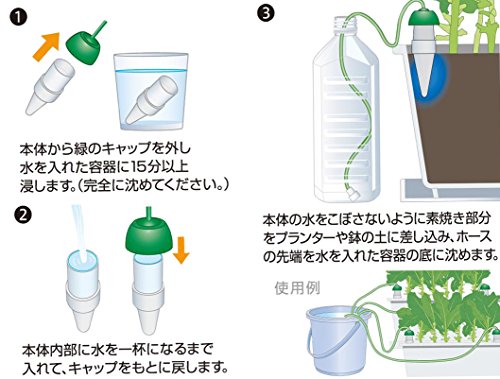 ❶

本体から緑のキャップを外し水を入れた容器に15分以上浸します。(完全に沈めてください。)

❷

本体内部に水を一杯になるまで入れて、キャップをもとに戻します。

❸

本体の水をこぼさないように素焼き部分をプランターや鉢の土に差し込み、ホースの先端を水を入れた容器の底に沈めます。

使用例