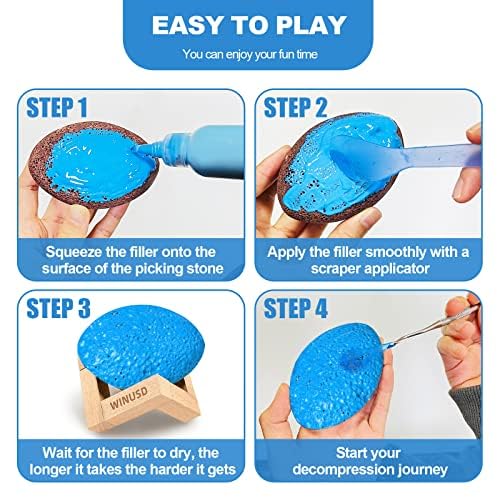 EASY TO PLAY
You can enjoy your fun time

STEP 1
Squeeze the filler onto the surface of the picking stone

STEP 2
Apply the filler smoothly with a scraper applicator

STEP 3
WINUSD
Wait for the filler to dry, the longer it takes the harder it gets

STEP 4
Start your decompression journey