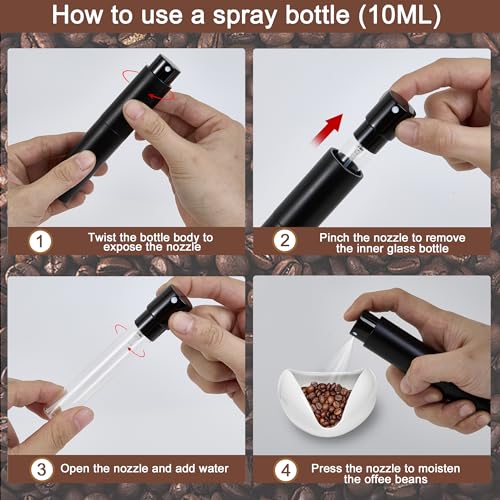 How to use a spray bottle (10ML)

1 Twist the bottle body to expose the nozzle

2 Pinch the nozzle to remove the inner glass bottle

3 Open the nozzle and add water

4 Press the nozzle to moisten the offee beans