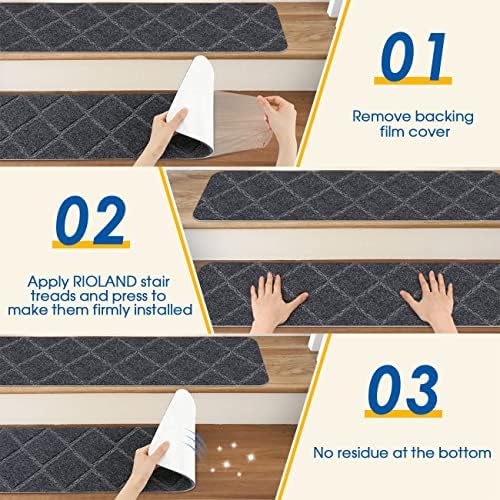 01

Remove backing film cover

02

Apply RIOLAND stair treads and press to make them firmly installed

03

No residue at the bottom