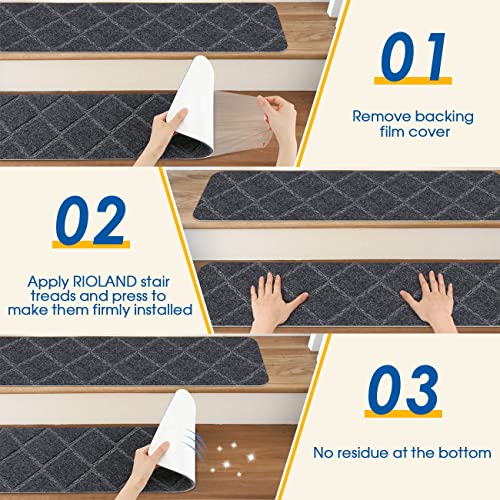 01

Remove backing film cover

02

Apply RIOLAND stair treads and press to make them firmly installed

03

No residue at the bottom