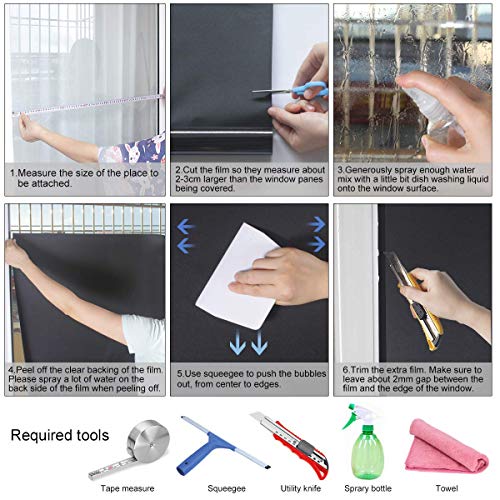 1.Measure the size of the place to be attached.

2.Cut the film so they measure about 2-3cm larger than the window panes being covered.

3.Generously spray enough water mix with a little bit dish washing liquid onto the window surface.

4.Peel off the clear backing of the film. Please spray a lot of water on the back side of the film when peeling off.

5.Use squeegee to push the bubbles out, from center to edges.

6.Trim the extra film. Make sure to leave about 2mm gap between the film and the edge of the window.

Required tools

Tape measure

Squeegee

Utility knife

Sprary bottle

Towel