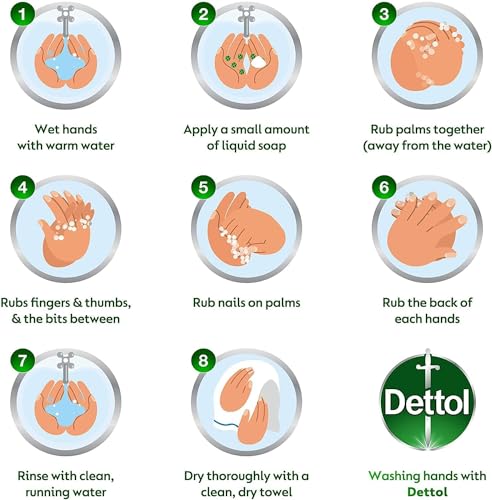 1
Wet hands with warm water

2
Apply a small amount of liquid soap

3
Rub palms together (away from the water)

4
Rubs fingers & thumbs, & the bits between

5
Rub nails on palms

6
Rub the back of each hands

7
Rinse with clean, running water

8
Dry thoroughly with a clean, dry towel

Dettol
Washing hands with Dettol