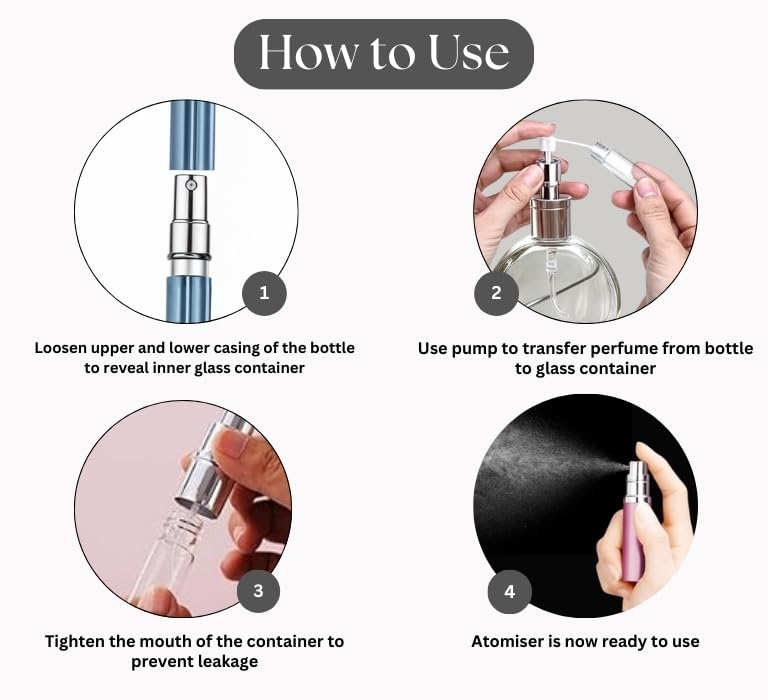 How to Use

1

Loosen upper and lower casing of the bottle to reveal inner glass container

2

Use pump to transfer perfume from bottle to glass container

3

Tighten the mouth of the container to prevent leakage

4

Atomiser is now ready to use