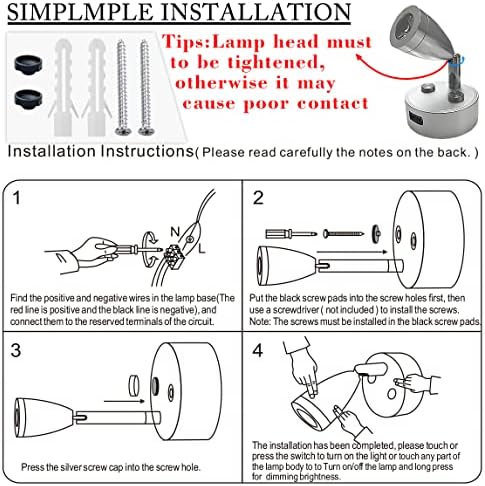 SIMPLMPLE INSTALLATION

Tips:Lamp head must to be tightened, otherwise it may cause poor contact

Installation Instructions( Please read carefully the notes on the back. )

1

N

L

Find the positive and negative wires in the lamp base(The red line is positive and the black line is negative), and connect them to the reserved terminals of the circuit.

2

Put the black screw pads into the screw holes first, then use a screwdriver ( not included ) to install the screws. Note: The screws must be installed in the black screw pads.

3

Press the silver screw cap into the screw hole.

4

The installation has been completed, please touch or press the switch to turn on the light or touch any part of the lamp body to to Turn on/off the lamp and long press for dimming brightness.