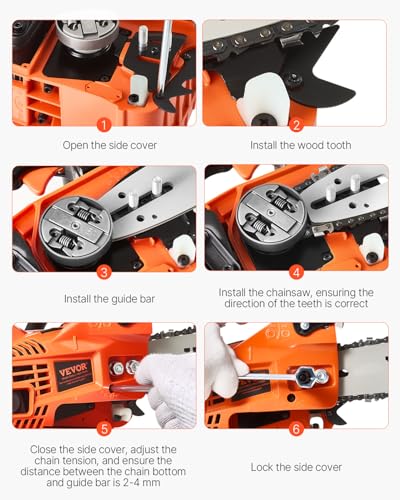 1

Open the side cover

2

Install the wood tooth

3

Install the guide bar

4

Install the chainsaw, ensuring the direction of the teeth is correct

VEVOR

5

Close the side cover, adjust the chain tension, and ensure the distance between the chain bottom and guide bar is 2-4 mm

6

Lock the side cover