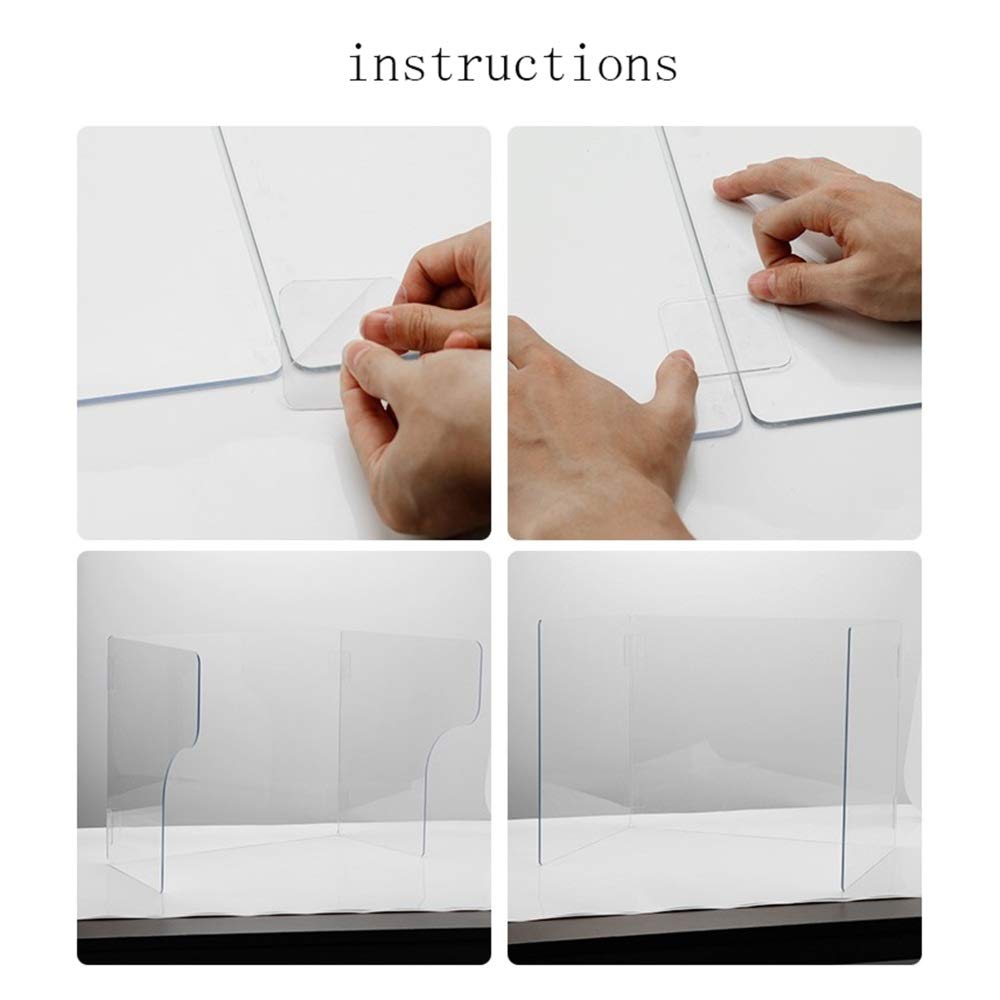 instructions