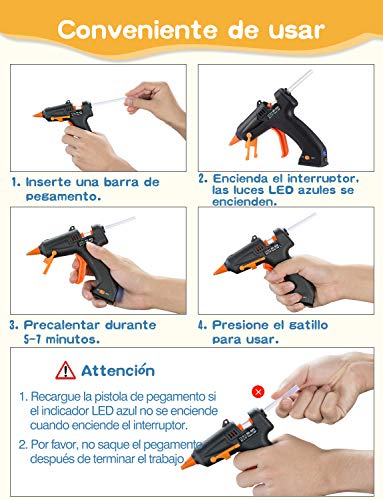 Conveniente de usar

1. Inserte una barra de pegamento.

2. Encienda el interruptor, las luces LED azules se encienden.

3. Precalentar durante 5-7 minutos.

4. Presione el gatillo para usar.

Attención

1. Recargue la pistola de pegamento si el indicador LED azul no se enciende cuando enciende el interruptor.

2. Por favor, no saque el pegamento después de terminar el trabajo