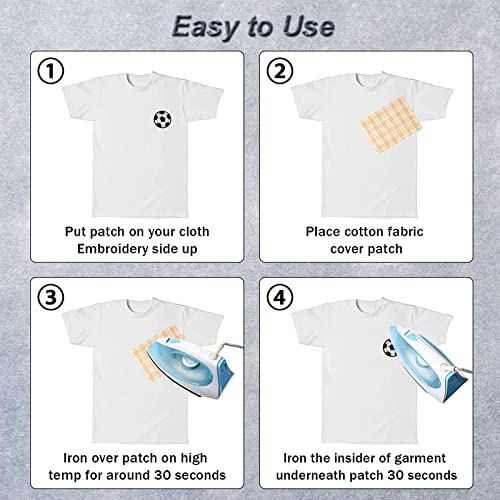 Easy to Use

1
Put patch on your cloth
Embroidery side up

2
Place cotton fabric
cover patch

3
Iron over patch on high
temp for around 30 seconds

4
Iron the insider of garment
underneath patch 30 seconds