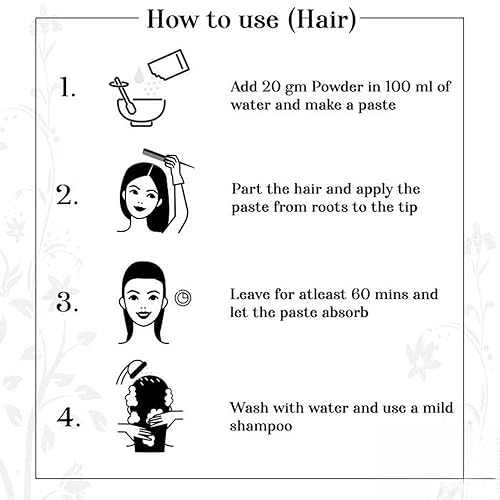 How to use (Hair)

1. Add 20 gm Powder in 100 ml of water and make a paste

2. Part the hair and apply the paste from roots to the tip

3. Leave for atleast 60 mins and let the paste absorb

4. Wash with water and use a mild shampoo