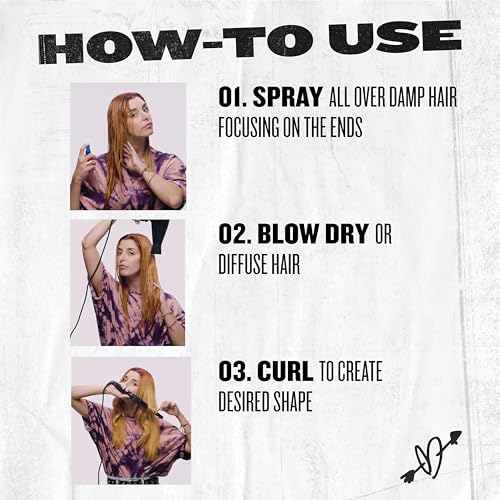 HOW-TO USE

01. SPRAY ALL OVER DAMP HAIR FOCUSING ON THE ENDS

02. BLOW DRY OR DIFFUSE HAIR

03. CURL TO CREATE DESIRED SHAPE