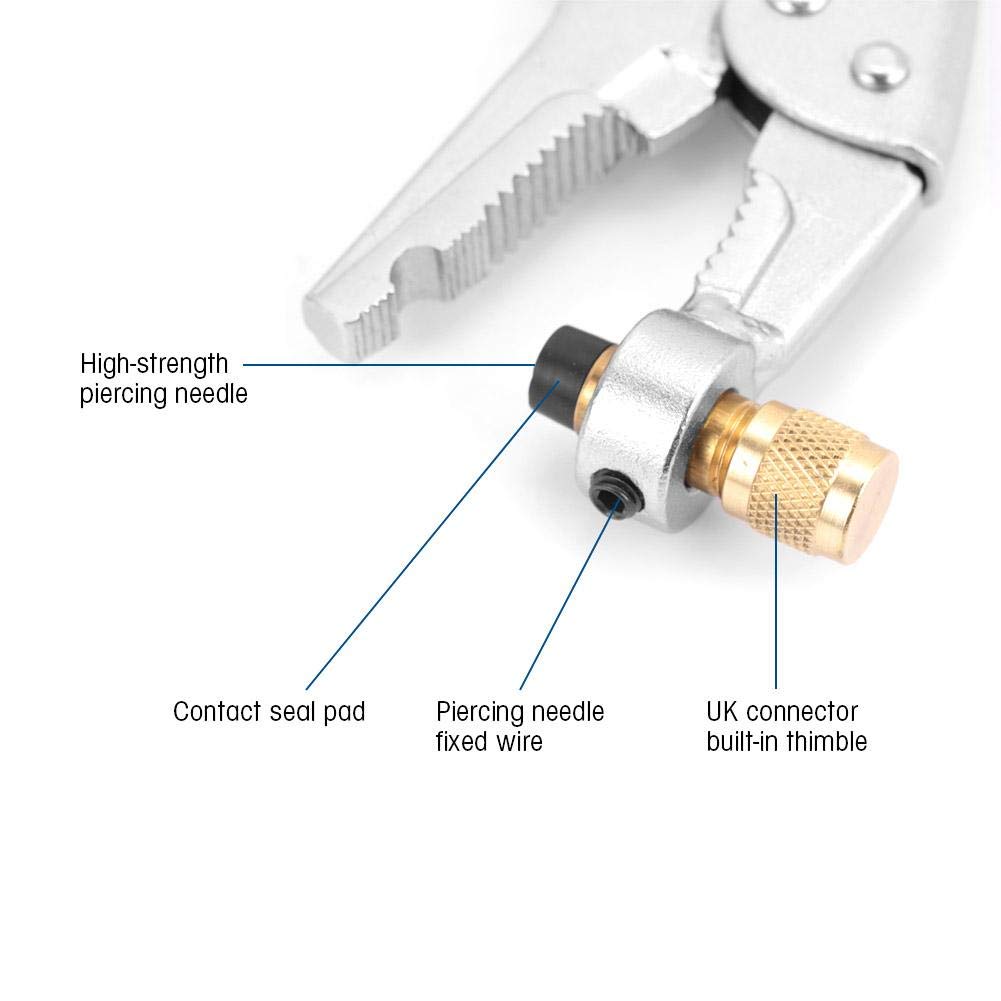 High-strength piercing needle

Contact seal pad

Piercing needle fixed wire

UK connector built-in thimble