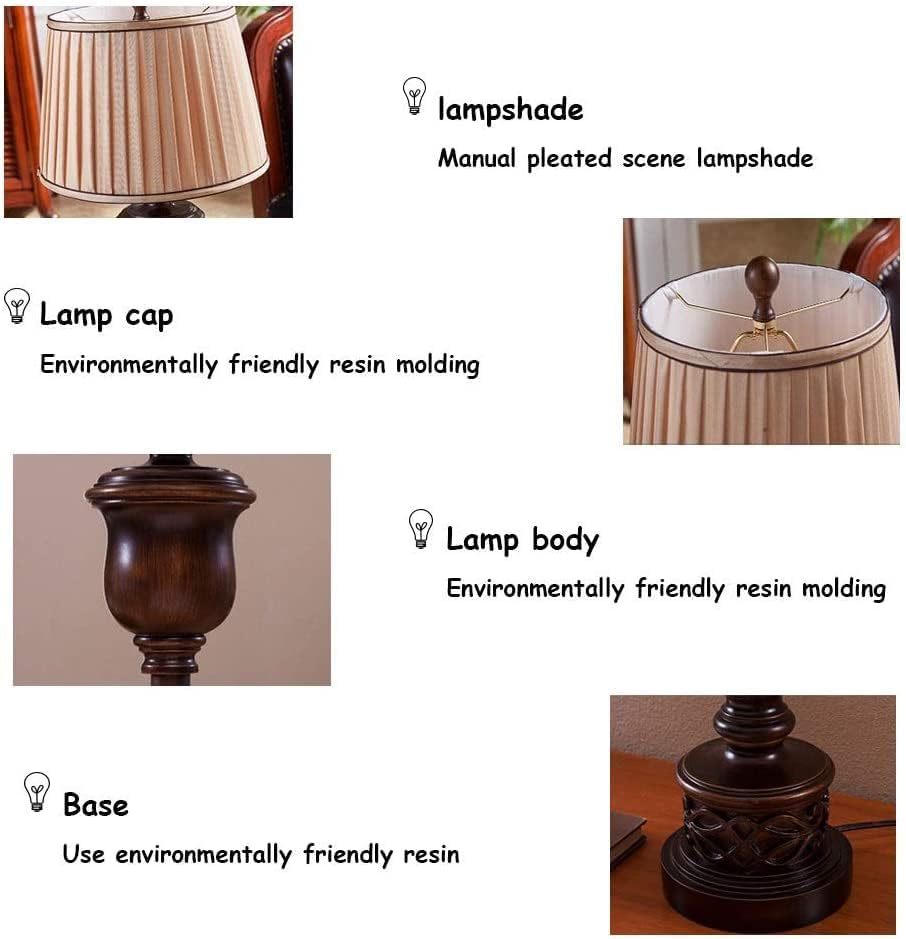 lampshade

Manual pleated scene lampshade

Lamp cap

Environmentally friendly resin molding

Lamp body

Environmentally friendly resin molding

Base

Use environmentally friendly resin