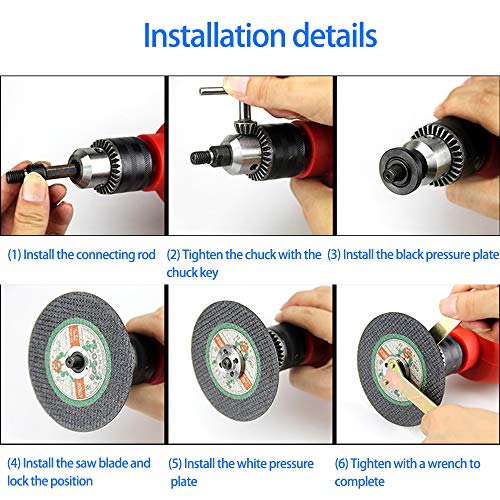 Installation details

(1) Install the connecting rod

(2) Tighten the chuck with the chuck key

(3) Install the black pressure plate

(4) Install the saw blade and lock the position

(5) Install the white pressure plate

(6) Tighten with a wrench to complete