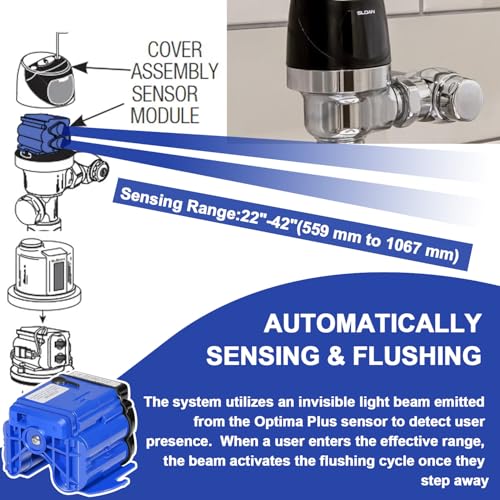 SLOAN

COVER
ASSEMBLY
SENSOR
MODULE

Sensing Range:22"-42"(559 mm to 1067 mm)

AUTOMATICALLY
SENSING & FLUSHING

The system utilizes an invisible light beam emitted from the Optima Plus sensor to detect user presence. When a user enters the effective range, the beam activates the flushing cycle once they step away