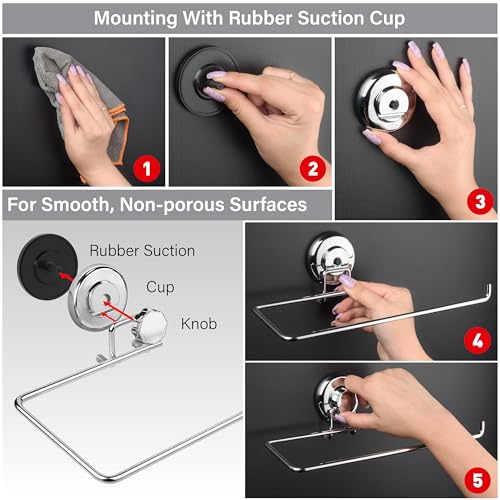 Mounting With Rubber Suction Cup

1

2

3

For Smooth, Non-porous Surfaces

Rubber Suction

Cup

Knob

4

5