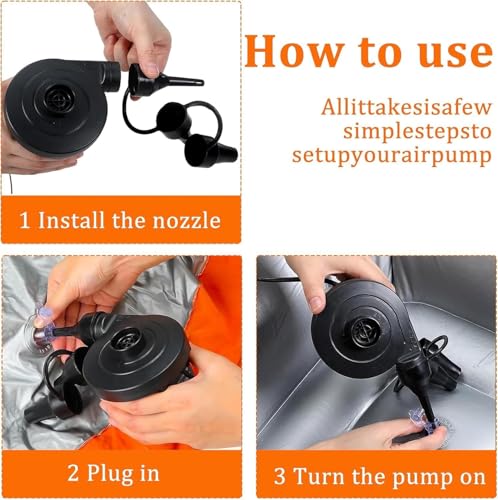 How to use

Allittakesisafew simplestepsto setupyourairpump

1 Install the nozzle

2 Plug in

3 Turn the pump on