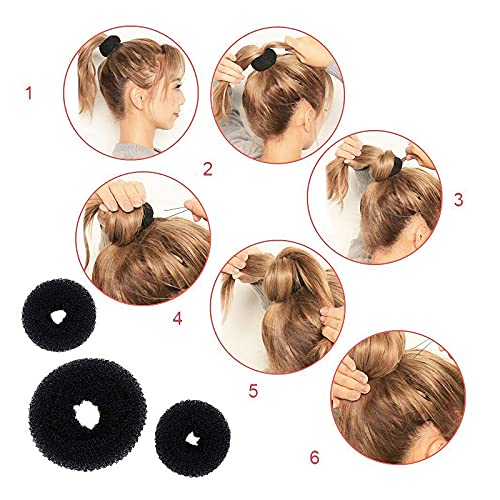 1

2

3

4

5

6