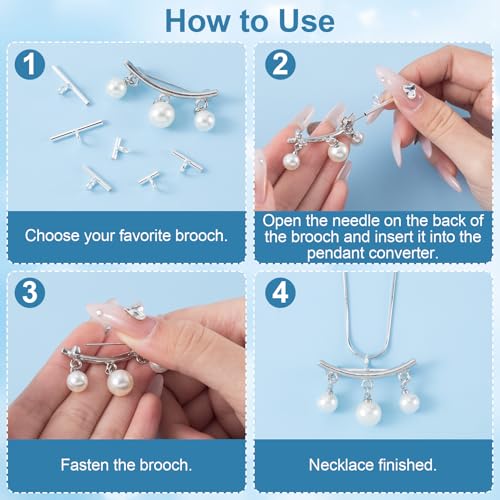 How to Use

1

Choose your favorite brooch.

2

Open the needle on the back of the brooch and insert it into the pendant converter.

3

Fasten the brooch.

4

Necklace finished.