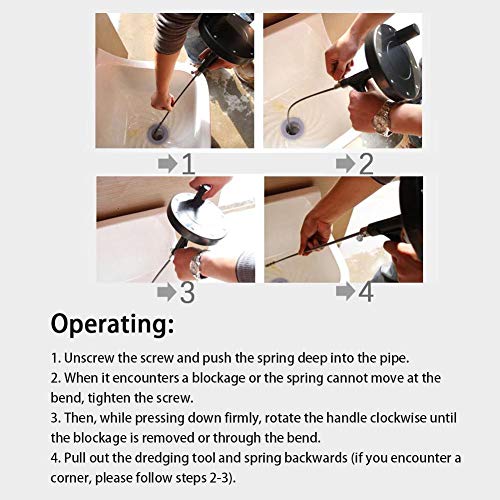 1

2

3

4

Operating:

1. Unscrew the screw and push the spring deep into the pipe.
2. When it encounters a blockage or the spring cannot move at the bend, tighten the screw.
3. Then, while pressing down firmly, rotate the handle clockwise until the blockage is removed or through the bend.
4. Pull out the dredging tool and spring backwards (if you encounter a corner, please follow steps 2-3).