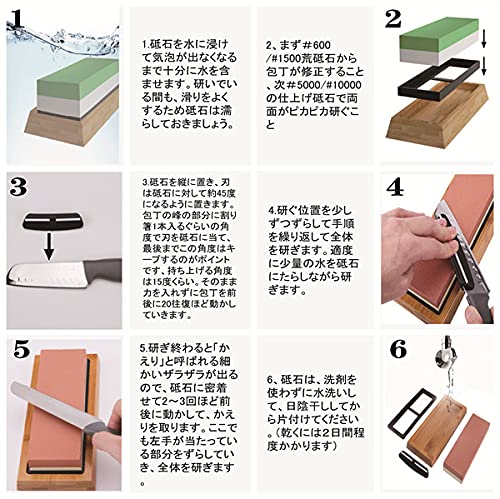 1

1.砥石を水に浸けて気泡が出なくなるまで十分に水を含ませます。研いでいる間も、滑りをよくするため砥石は濡らしておきましょう。

2、まず＃600/#1500荒砥石から包丁が修正すること、次＃5000/#10000の仕上げ砥石で両面がピカピカ研ぐこと

2

3

3.砥石を縦に置き、刃は砥石に対して約45度になるように置きます。包丁の峰の部分に割り箸1本入るぐらいの角度で刃を砥石に当て、最後までこの角度はキープするのがポイントです、持ち上げる角度は15度くらい。そのまま力を入れずに包丁を前後に20往復ほど動かしていきます。

4.研ぐ位置を少しずつずらして手順を繰り返して全体を研ぎます。適度に少量の水を砥石にたらしながら研ぎます。

4

5

5.研ぎ終わると「かえり」と呼ばれる細かいザラザラが出るので、砥石に密着せて2～3回ほど前後に動かして、かえりを取ります。ここでも左手が当たっている部分をずらしていき、全体を研ぎます。

6、砥石は、洗剤を使わずに水洗いして、日陰干ししてから片付けてください。（乾くには2日間程度かかります）

6