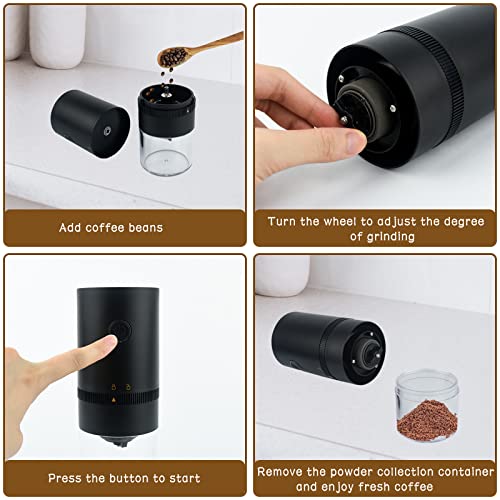 Add coffee beans

Turn the wheel to adjust the degree of grinding

Press the button to start

Remove the powder collection container and enjoy fresh coffee