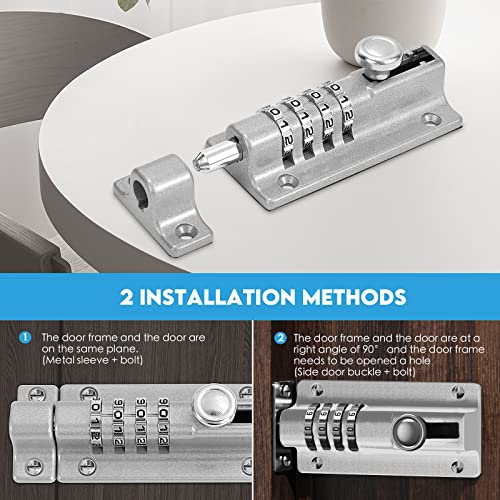 2 INSTALLATION METHODS

1 The door frame and the door are on the same plane. (Metal sleeve + bolt)

2 The door frame and the door are at a right angle of 90° and the door frame needs to be opened a hole (Side door buckle + bolt)