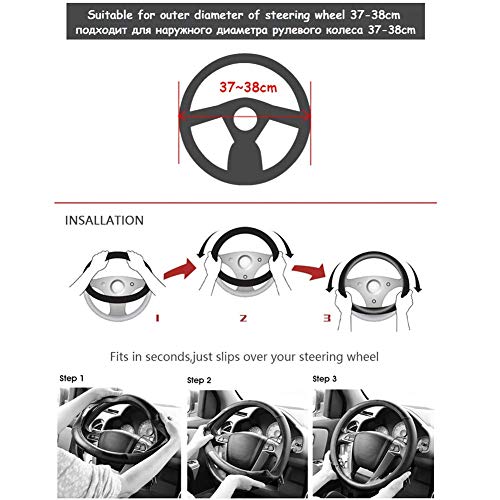 Suitable for outer diameter of steering wheel 37-38cm
подходит для наружного диаметра рулевого колеса 37-38cm

37~38cm

INSALLATION

1
2
3

Fits in seconds,just slips over your steering wheel

Step 1
Step 2
Step 3