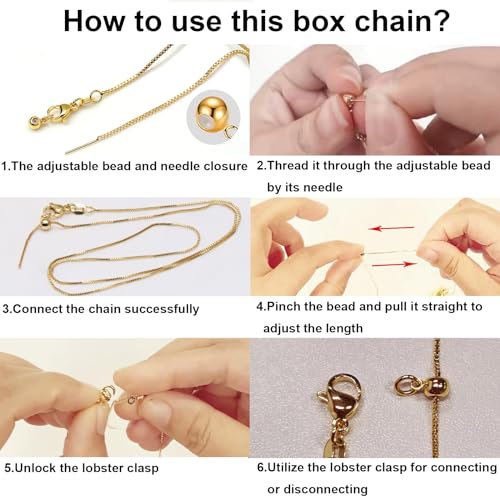 How to use this box chain?

1.The adjustable bead and needle closure

2.Thread it through the adjustable bead by its needle

3.Connect the chain successfully

4.Pinch the bead and pull it straight to adjust the length

5.Unlock the lobster clasp

6.Utilize the lobster clasp for connecting or disconnecting