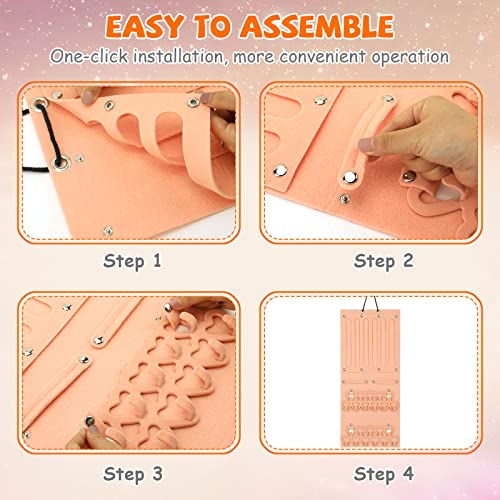 EASY TO ASSEMBLE

One-click installation, more convenient operation

Step 1

Step 2

Step 3

Step 4